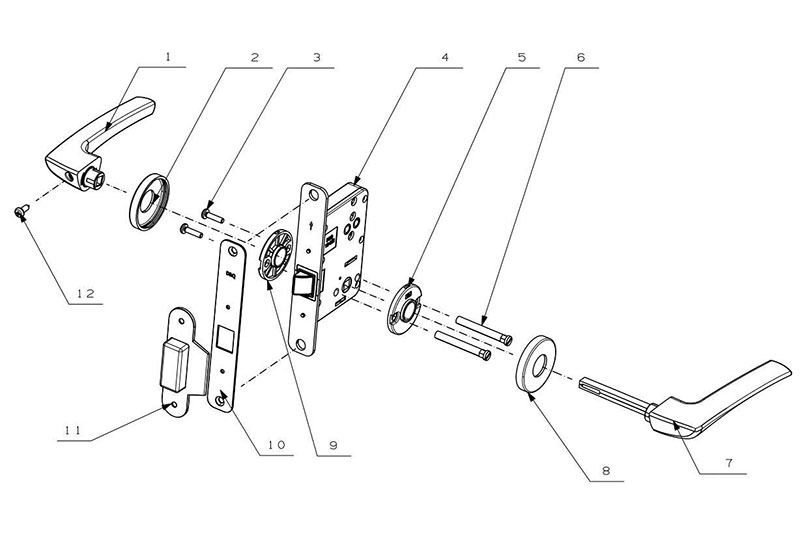 1
2
3
4
5
6
12
11
10
9
8
7