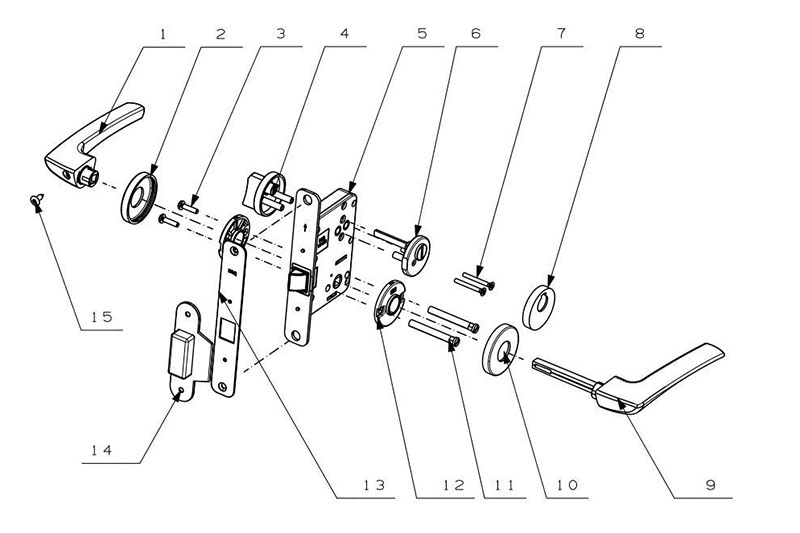 1 2 3 4 5 6 7 8

15

14

13 12 11 10 9